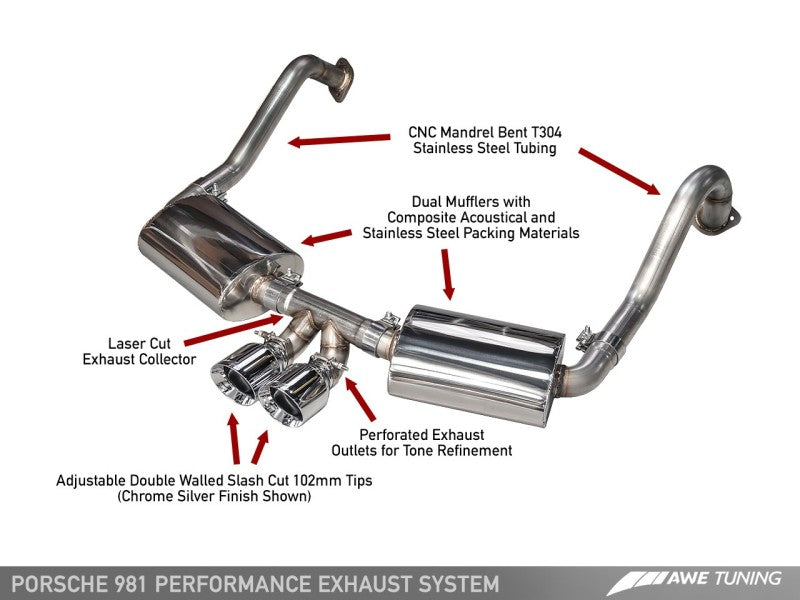 CNC Mandrel Bent T304 Stainless Steel Tubing

Dual Mufflers with Composite Acoustical and Stainless Steel Packing Materials

Laser Cut Exhaust Collector

Perforated Exhaust Outlets for Tone Refinement

Adjustable Double Walled Slash Cut 102mm Tips (Chrome Silver Finish Shown)

PORSCHE 981 PERFORMANCE EXHAUST SYSTEM

AWE TUNING