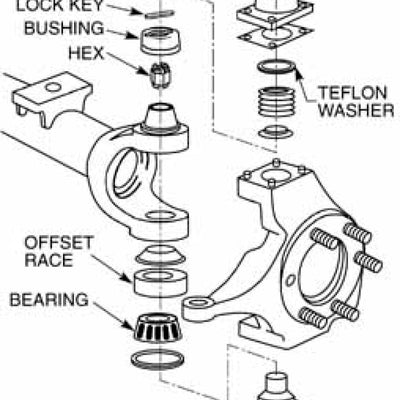 LOCK KEY
BUSHING
HEX
TEFLON WASHER
OFFSET RACE
BEARING