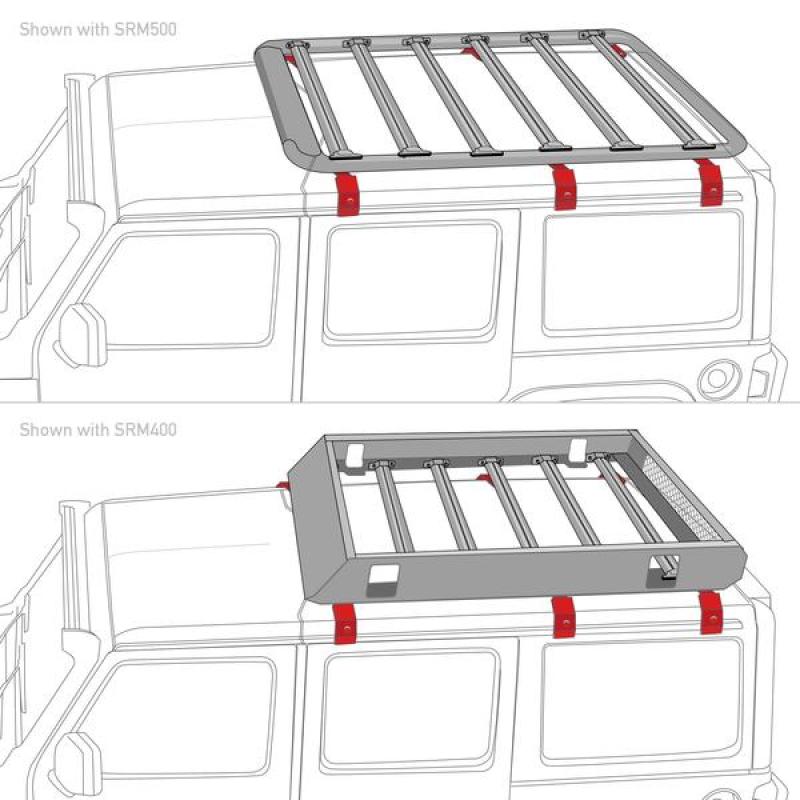 Shown with SRM500

Shown with SRM400