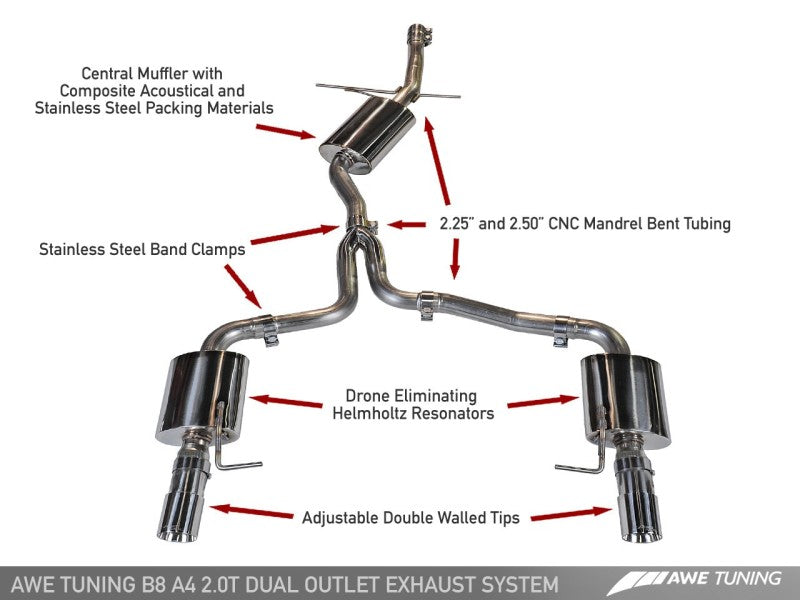 Central Muffler with Composite Acoustical and Stainless Steel Packing Materials

2.25" and 2.50" CNC Mandrel Bent Tubing

Stainless Steel Band Clamps

Drone Eliminating Helmholtz Resonators

Adjustable Double Walled Tips

AWE TUNING B8 A4 2.0T DUAL OUTLET EXHAUST SYSTEM

AWE TUNING