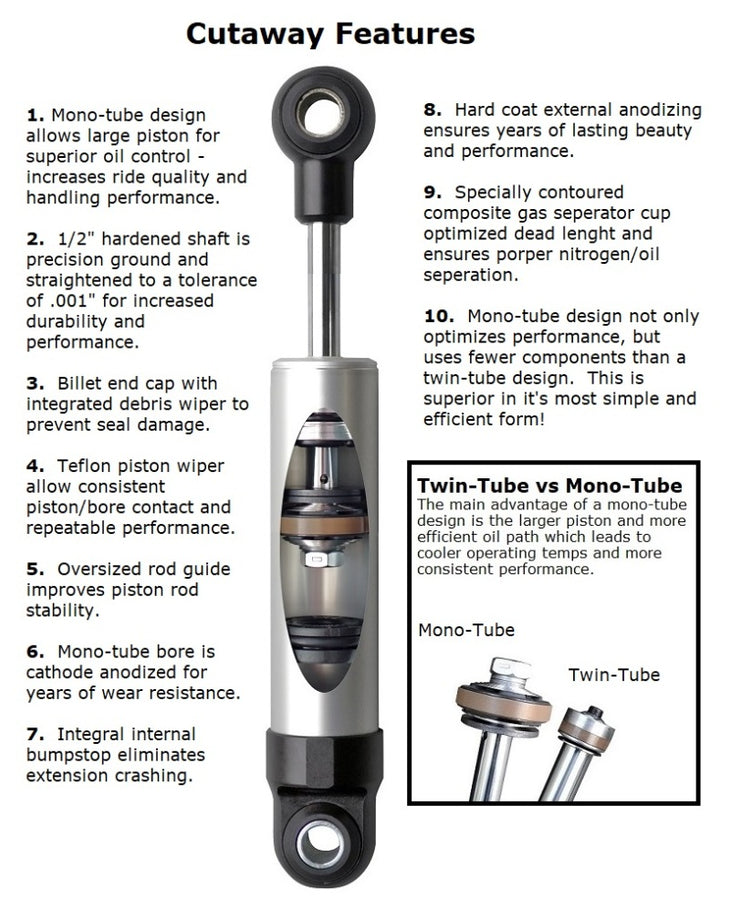 Cutaway Features

1. Mono-tube design allows large piston for superior oil control - increases ride quality and handling performance.

2. 1/2" hardened shaft is precision ground and straightened to a tolerance of .001" for increased durability and performance.

3. Billet end cap with integrated debris wiper to prevent seal damage.

4. Teflon piston wiper allow consistent piston/bore contact and repeatable performance.

5. Oversized rod guide improves piston rod stability.

6. Mono-tube bore is cathode anodized for years of wear resistance.

7. Integral internal bumpstop eliminates extension crashing.

8. Hard coat external anodizing ensures years of lasting beauty and performance.

9. Specially contoured composite gas seperator cup optimized dead lenght and ensures porper nitrogen/oil seperation.

10. Mono-tube design not only optimizes performance, but uses fewer components than a twin-tube design. This is superior in it's most simple and efficient form!

Twin-Tube vs Mono-Tube
The main advantage of a mono-tube design is the larger piston and more efficient oil path which leads to cooler operating temps and more consistent performance.

Mono-Tube

Twin-Tube