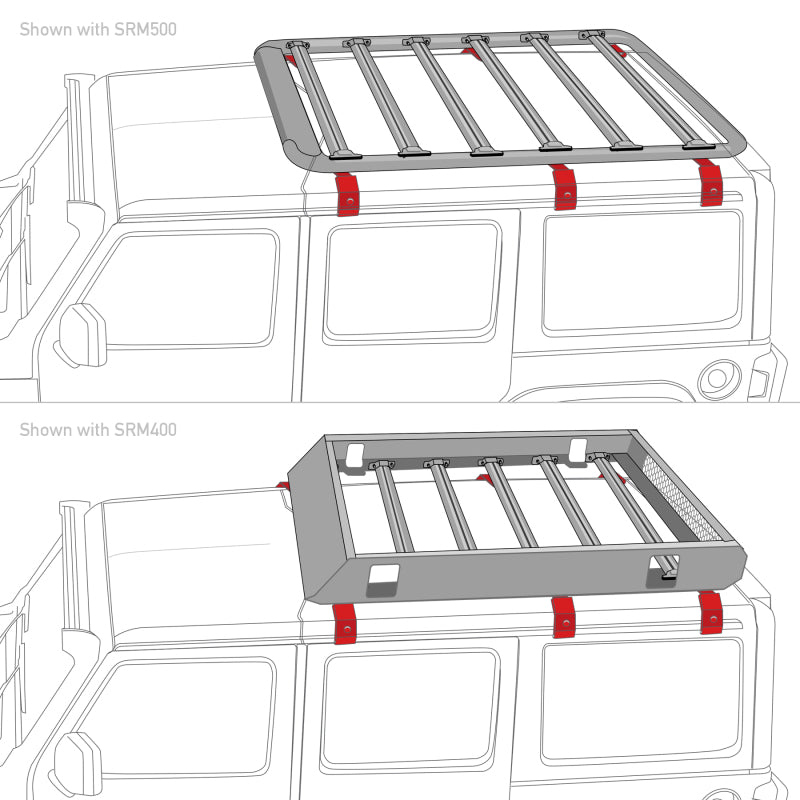 Shown with SRM500

Shown with SRM400